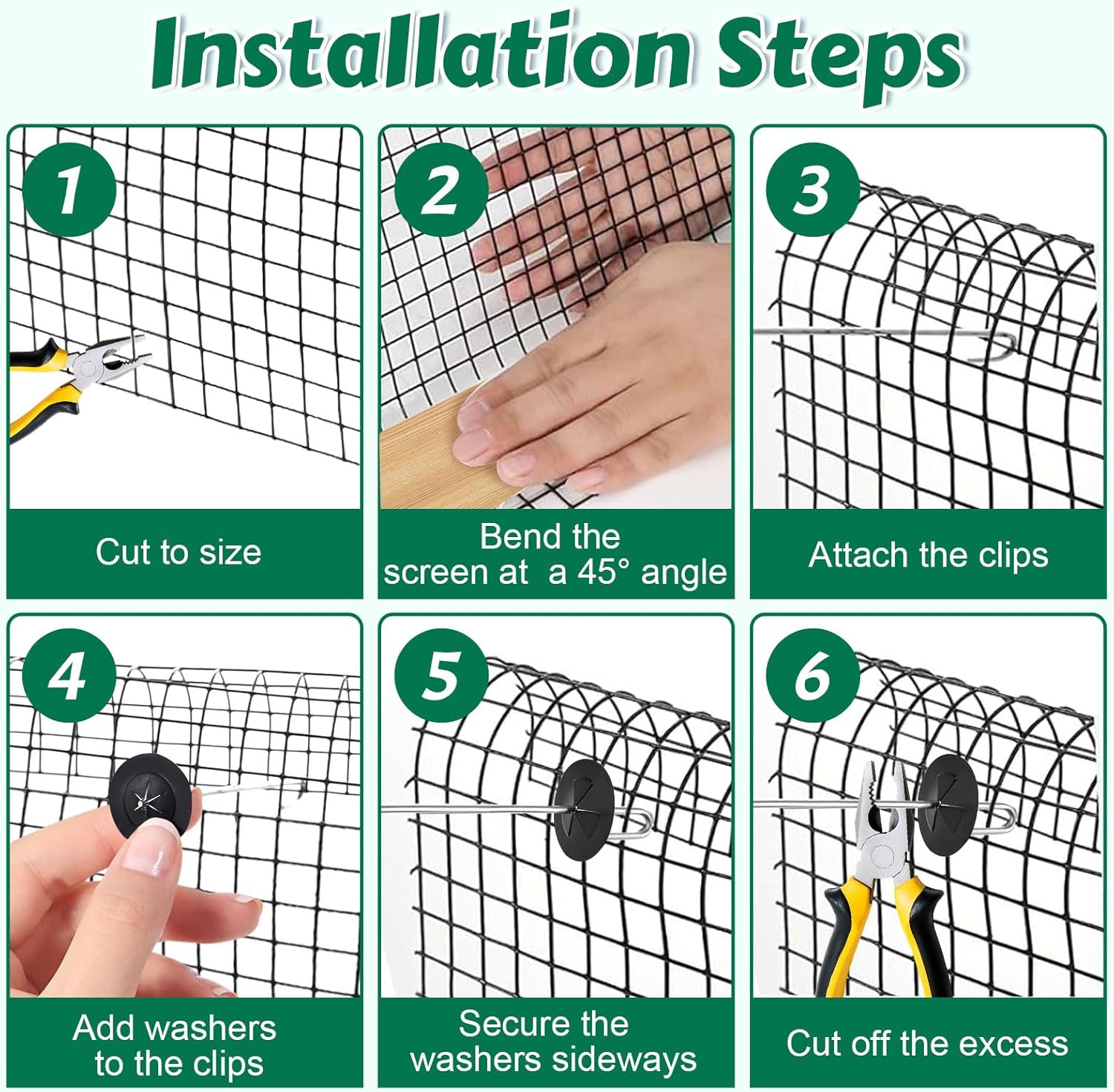 Installation Steps

1

Cut to size

2

Bend the screen at a 45° angle

3

Attach the clips

4

Add washers to the clips

5

Secure the washers sideways

6

Cut off the excess