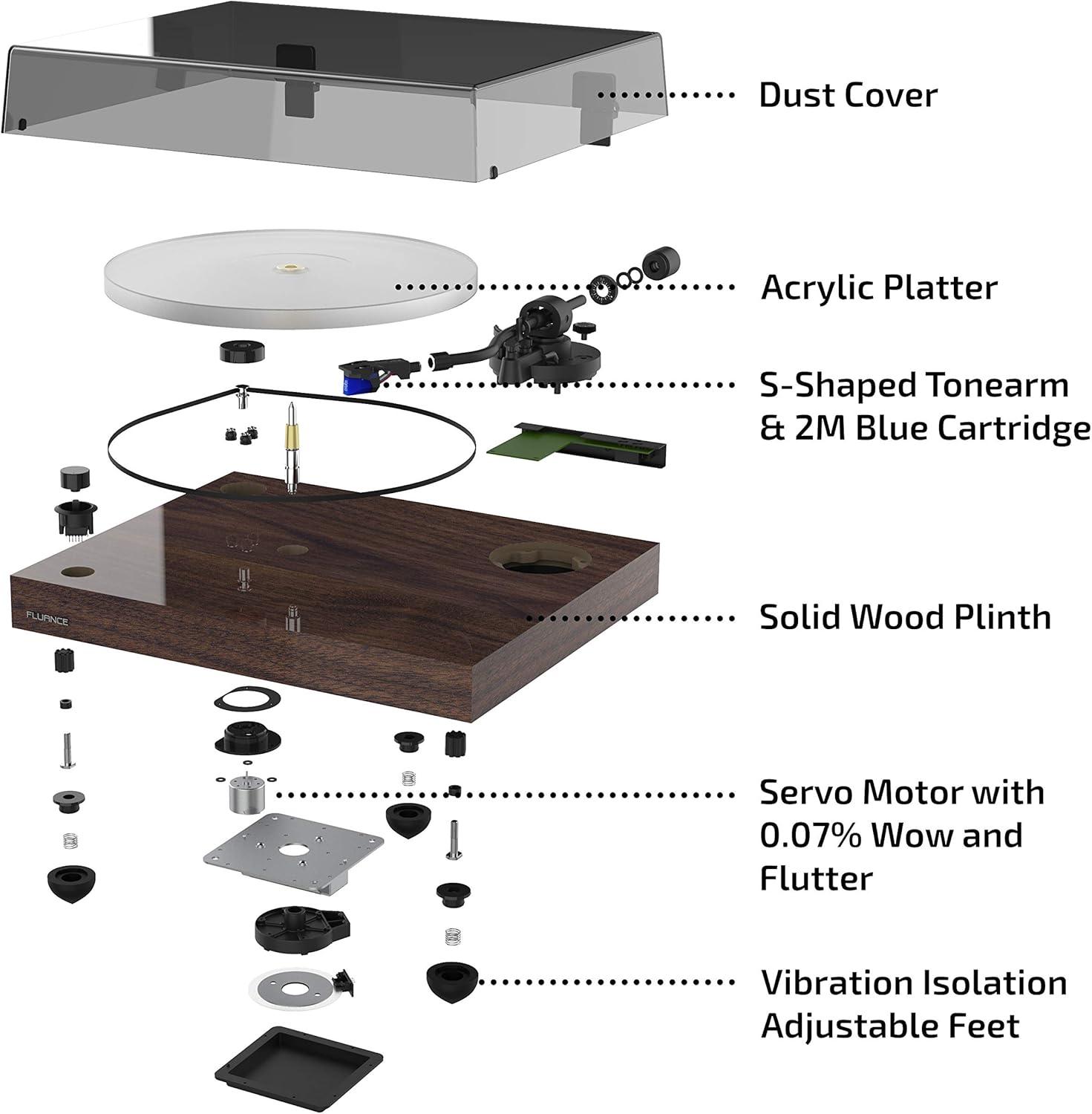 Dust Cover

Acrylic Platter

S-Shaped Tonearm & 2M Blue Cartridge

FLUANCE

Solid Wood Plinth

Servo Motor with 0.07% Wow and Flutter

Vibration Isolation Adjustable Feet