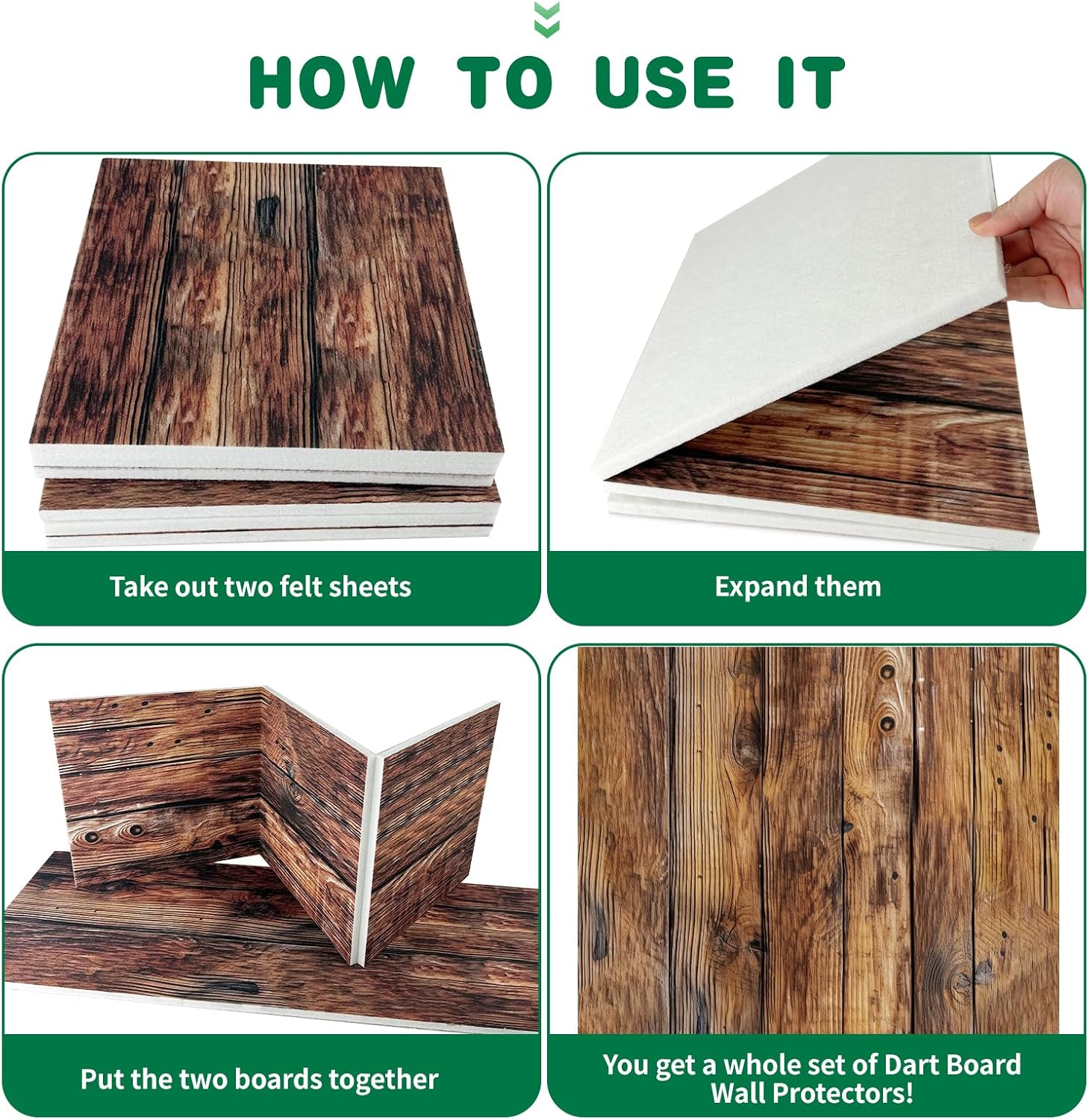 HOW TO USE IT

Take out two felt sheets

Expand them

Put the two boards together

You get a whole set of Dart Board Wall Protectors!