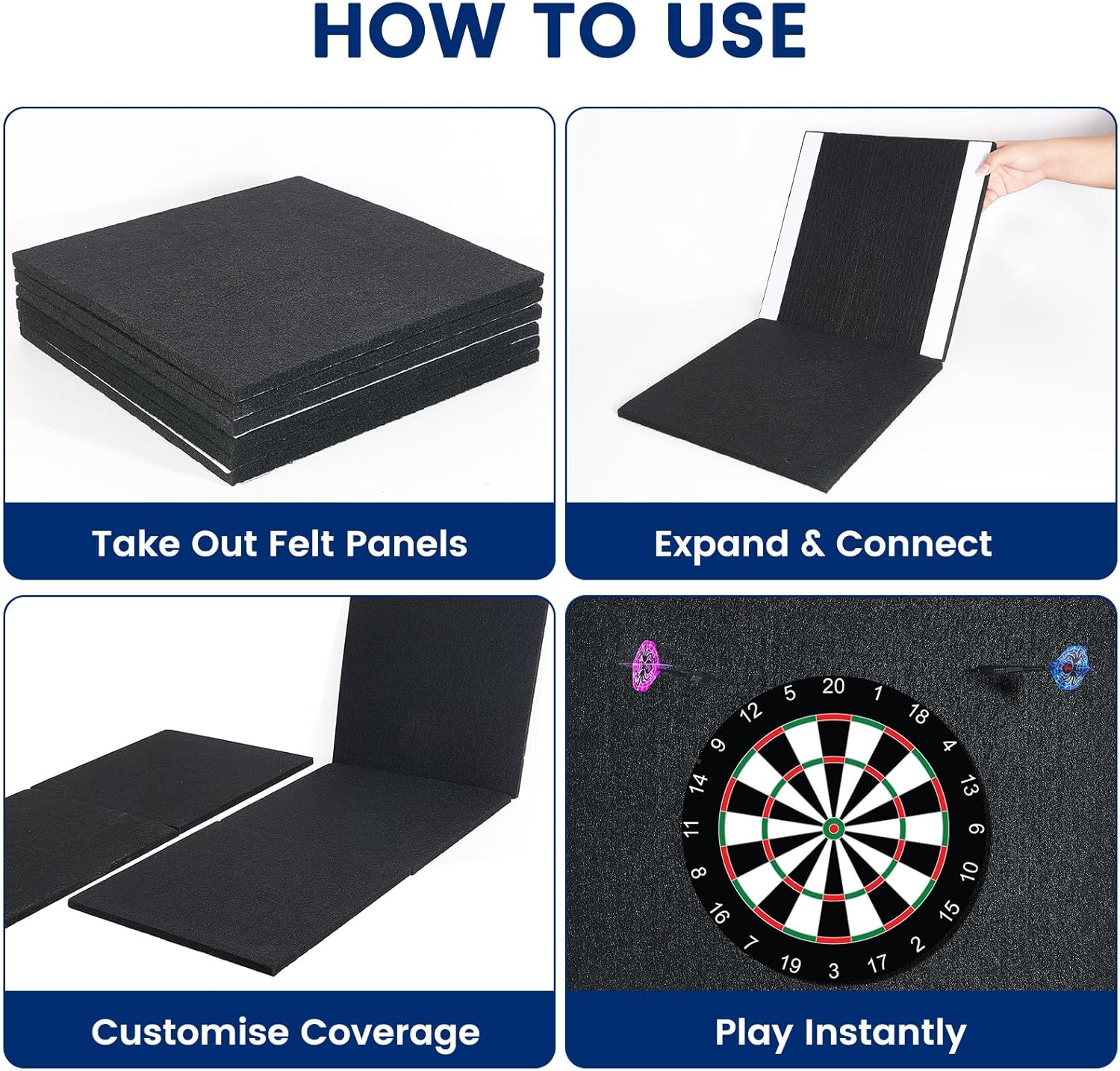 HOW TO USE

Take Out Felt Panels

Expand & Connect

Customise Coverage

20 1 18 4 13 6 10 15 2 17 3 19 7 16 8 11 14 9 12 5

Play Instantly