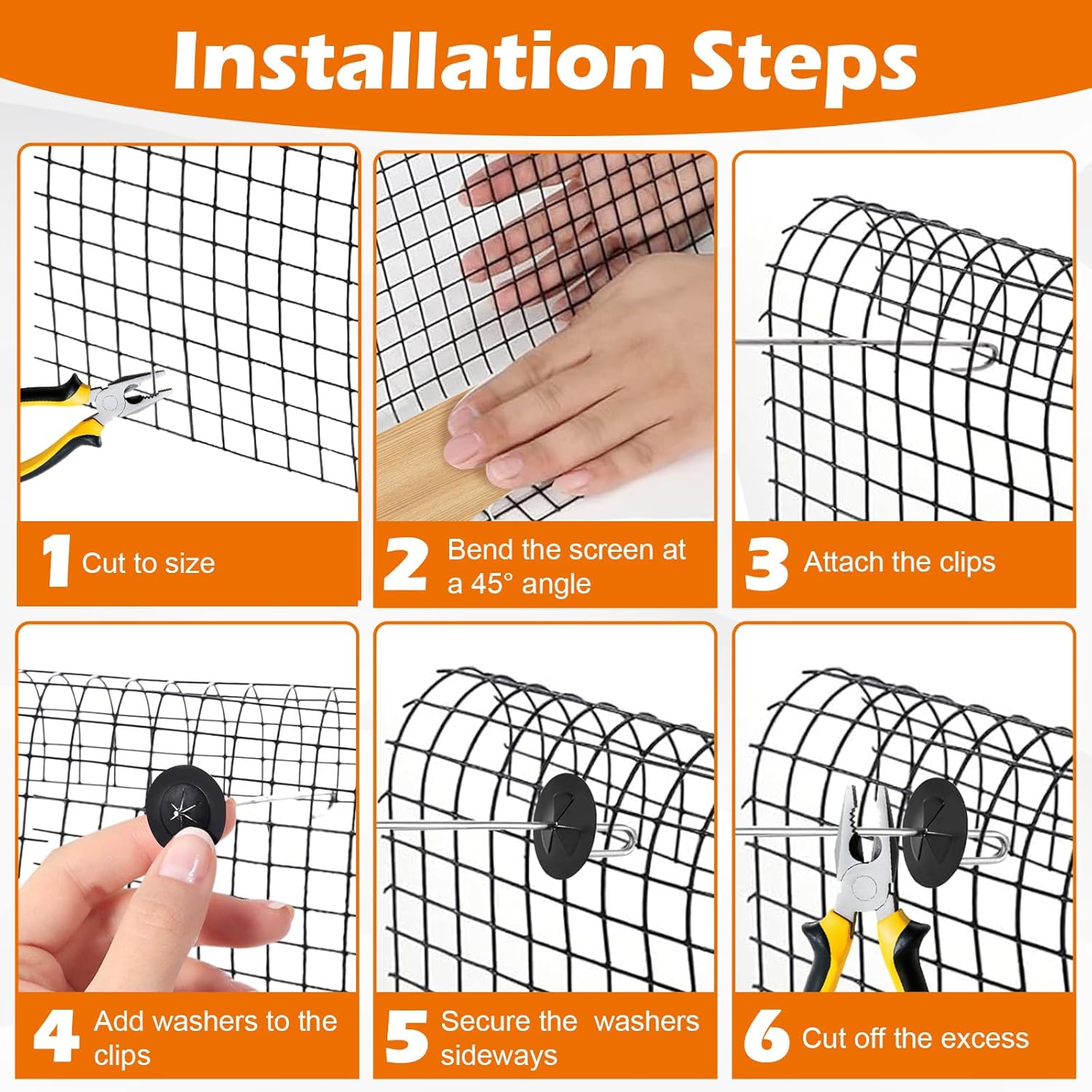 Installation Steps

1 Cut to size

2 Bend the screen at a 45° angle

3 Attach the clips

4 Add washers to the clips

5 Secure the washers sideways

6 Cut off the excess