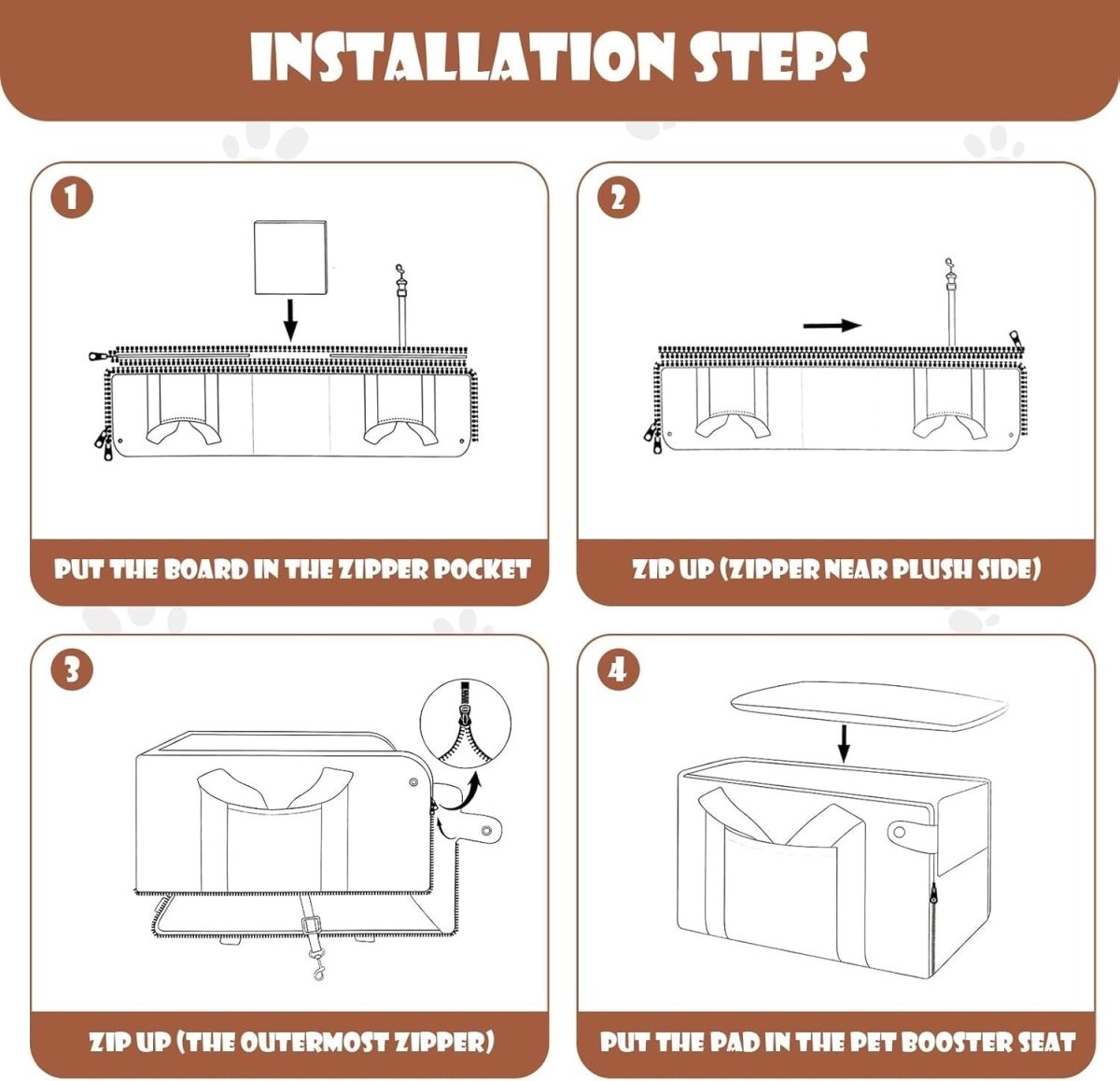 INSTALLATION STEPS

1

PUT THE BOARD IN THE ZIPPER POCKET

2

ZIP UP (ZIPPER NEAR PLUSH SIDE)

3

ZIP UP (THE OUTERMOST ZIPPER)

4

PUT THE PAD IN THE PET BOOSTER SEAT