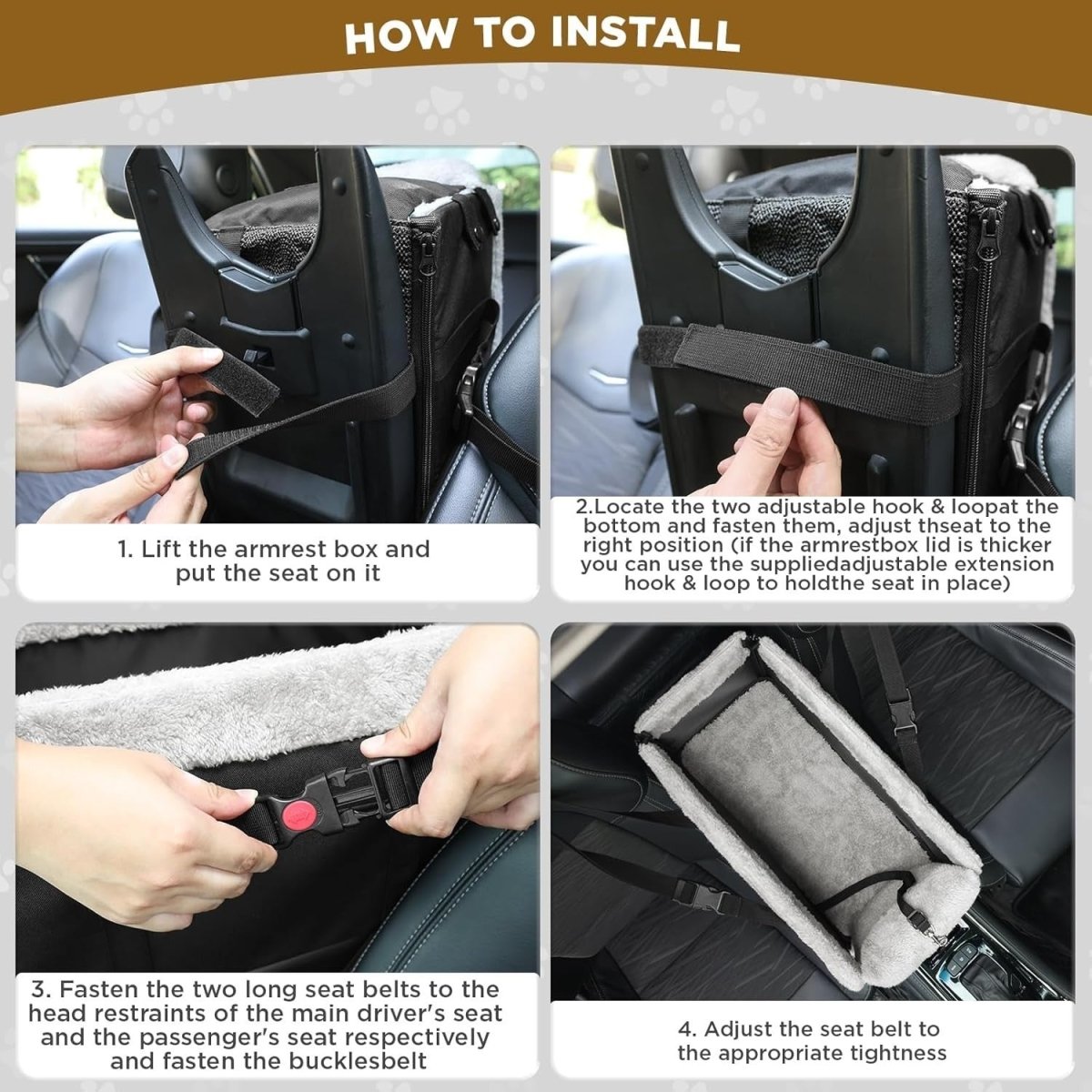 HOW TO INSTALL

1. Lift the armrest box and put the seat on it

2.Locate the two adjustable hook & loopat the bottom and fasten them, adjust thseat to the right position (if the armrestbox lid is thicker you can use the suppliedadjustable extension hook & loop to holdthe seat in place)

3. Fasten the two long seat belts to the head restraints of the main driver's seat and the passenger's seat respectively and fasten the bucklesbelt

4. Adjust the seat belt to the appropriate tightness