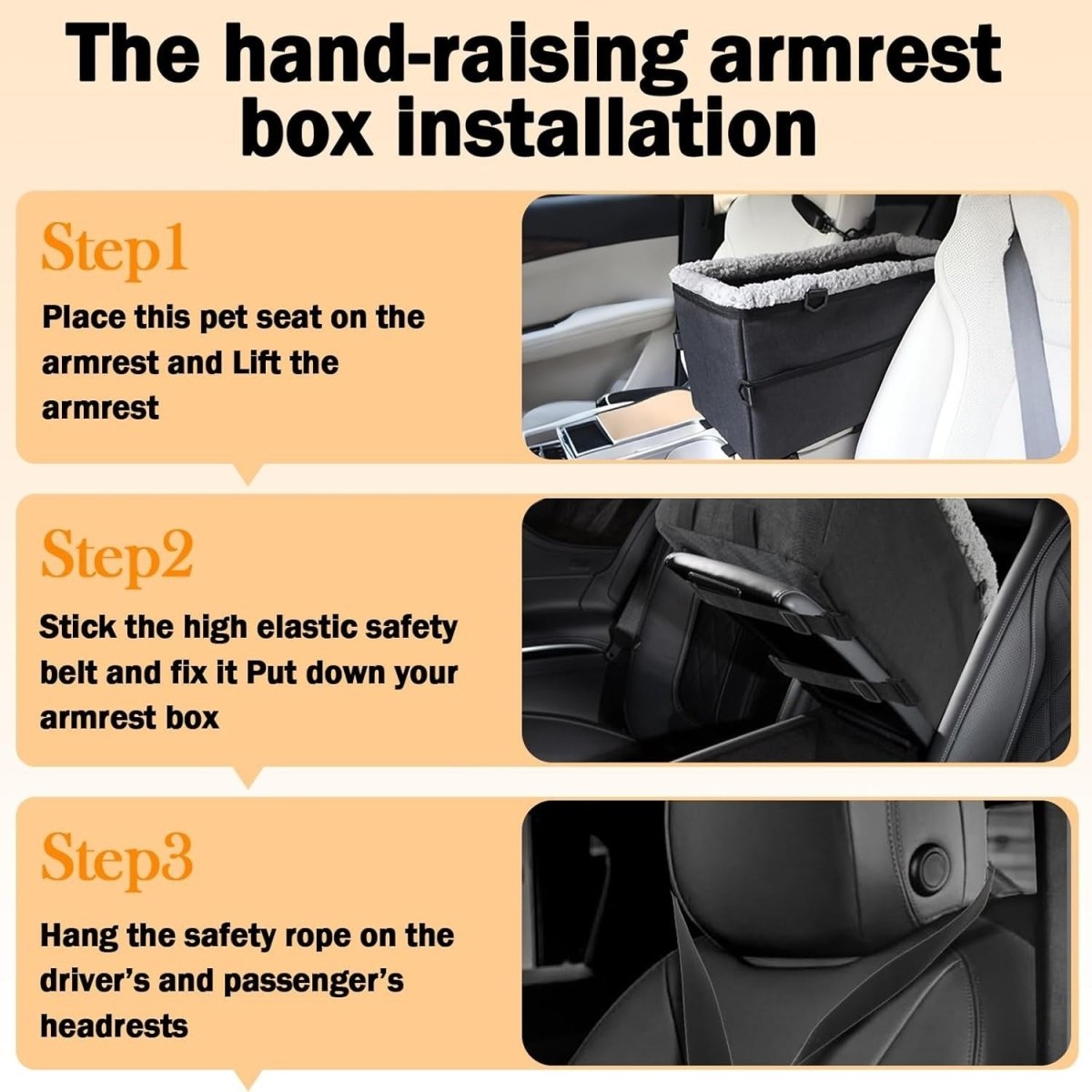 The hand-raising armrest box installation

Step1

Place this pet seat on the armrest and Lift the armrest

Step2

Stick the high elastic safety belt and fix it Put down your armrest box

Step3

Hang the safety rope on the driver's and passenger's headrests