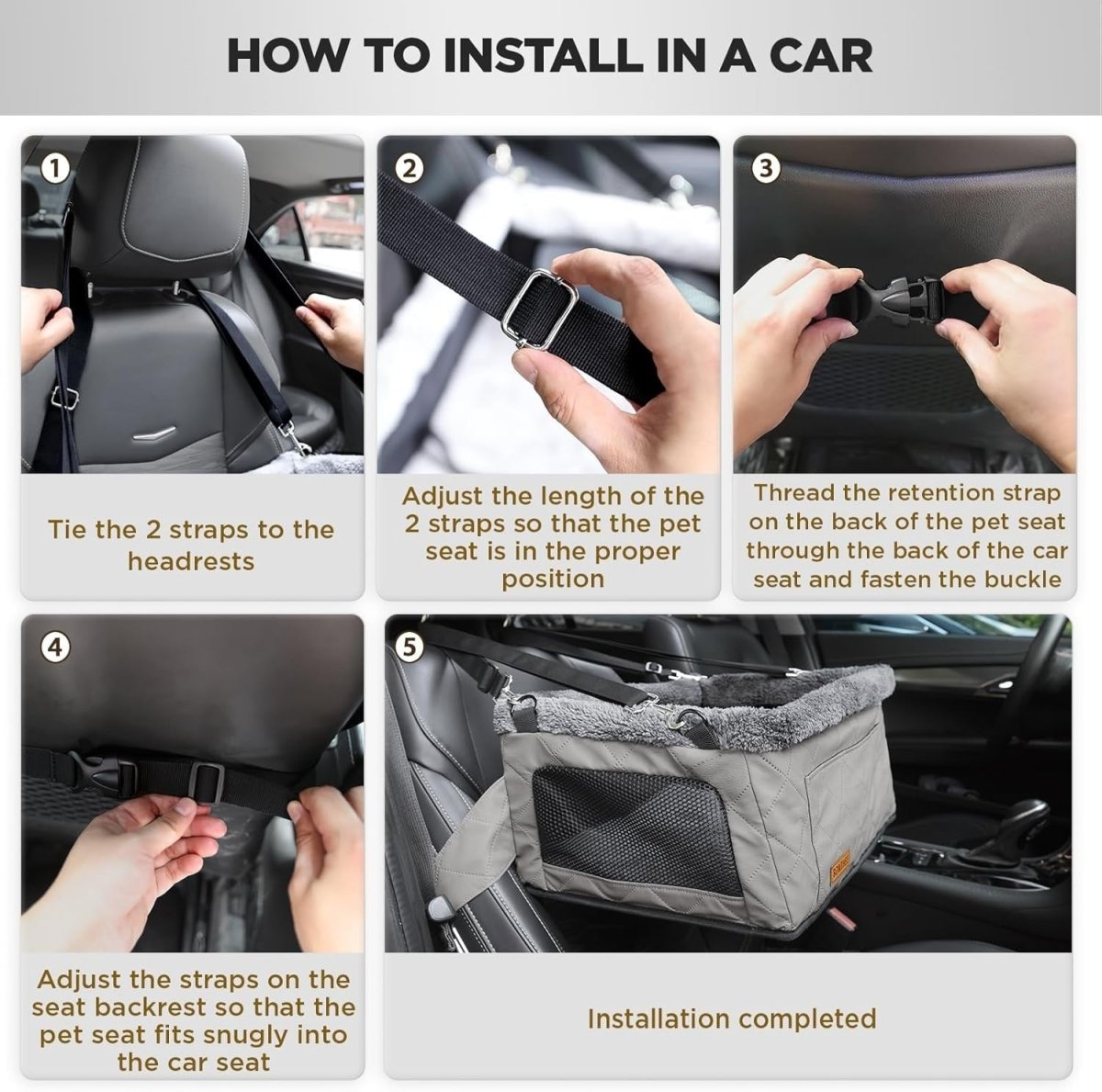 HOW TO INSTALL IN A CAR

1

Tie the 2 straps to the headrests

2

Adjust the length of the 2 straps so that the pet seat is in the proper position

3

Thread the retention strap on the back of the pet seat through the back of the car seat and fasten the buckle

4

Adjust the straps on the seat backrest so that the pet seat fits snugly into the car seat

5

Installation completed