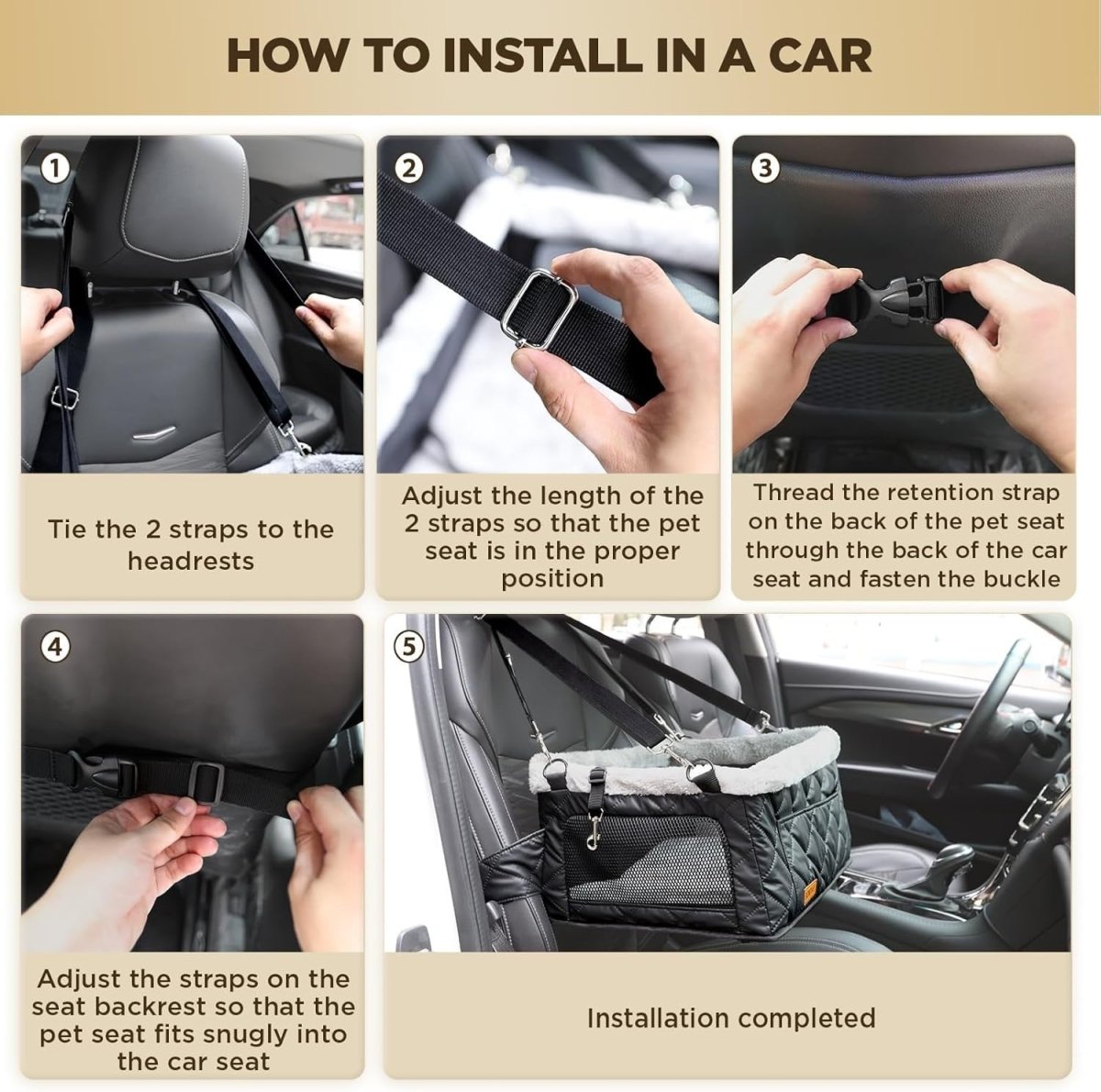 HOW TO INSTALL IN A CAR

1

Tie the 2 straps to the headrests

2

Adjust the length of the 2 straps so that the pet seat is in the proper position

3

Thread the retention strap on the back of the pet seat through the back of the car seat and fasten the buckle

4

Adjust the straps on the seat backrest so that the pet seat fits snugly into the car seat

5

Installation completed