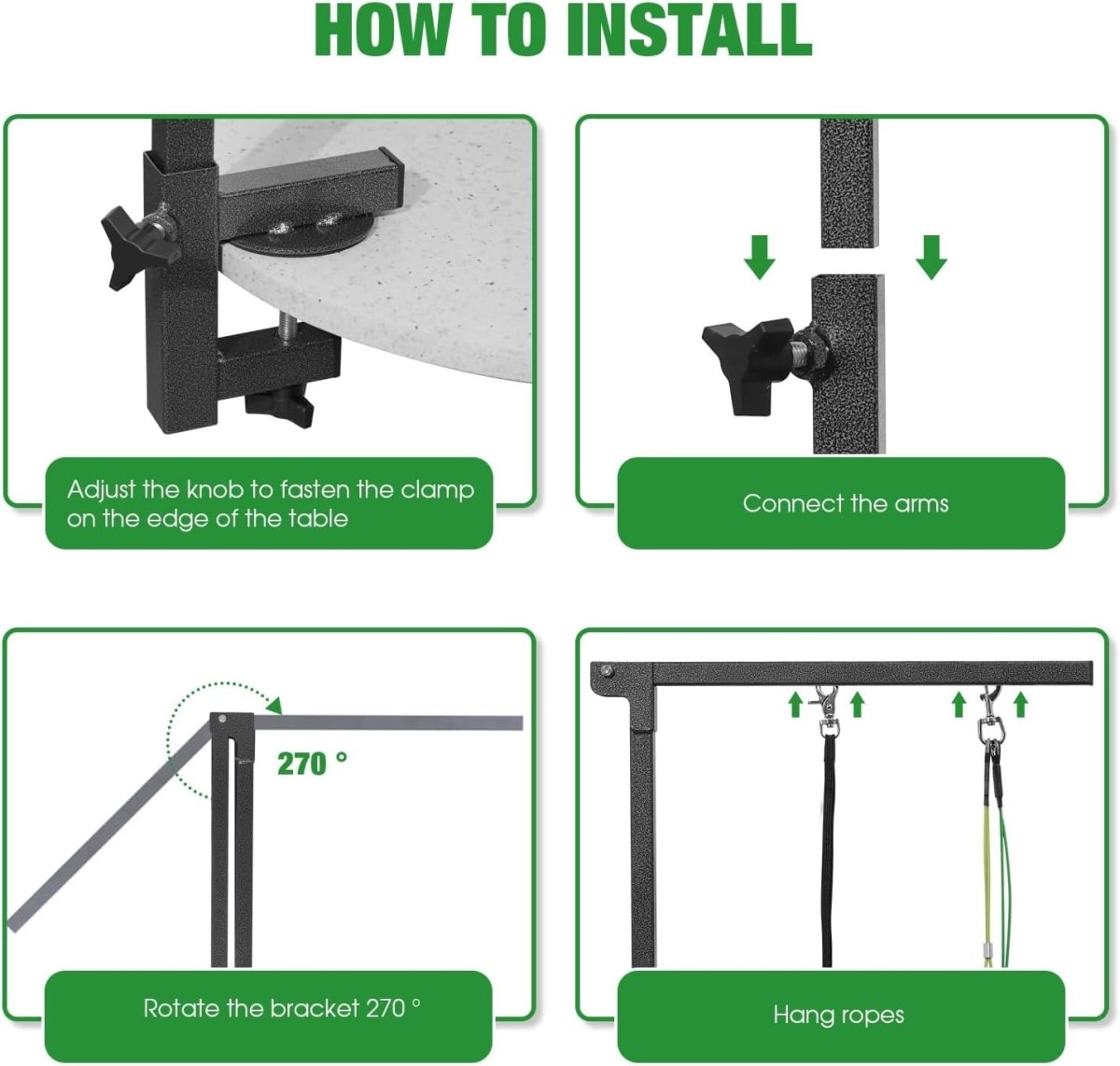 HOW TO INSTALL

Adjust the knob to fasten the clamp on the edge of the table

Connect the arms

270 °

Rotate the bracket 270 °

Hang ropes