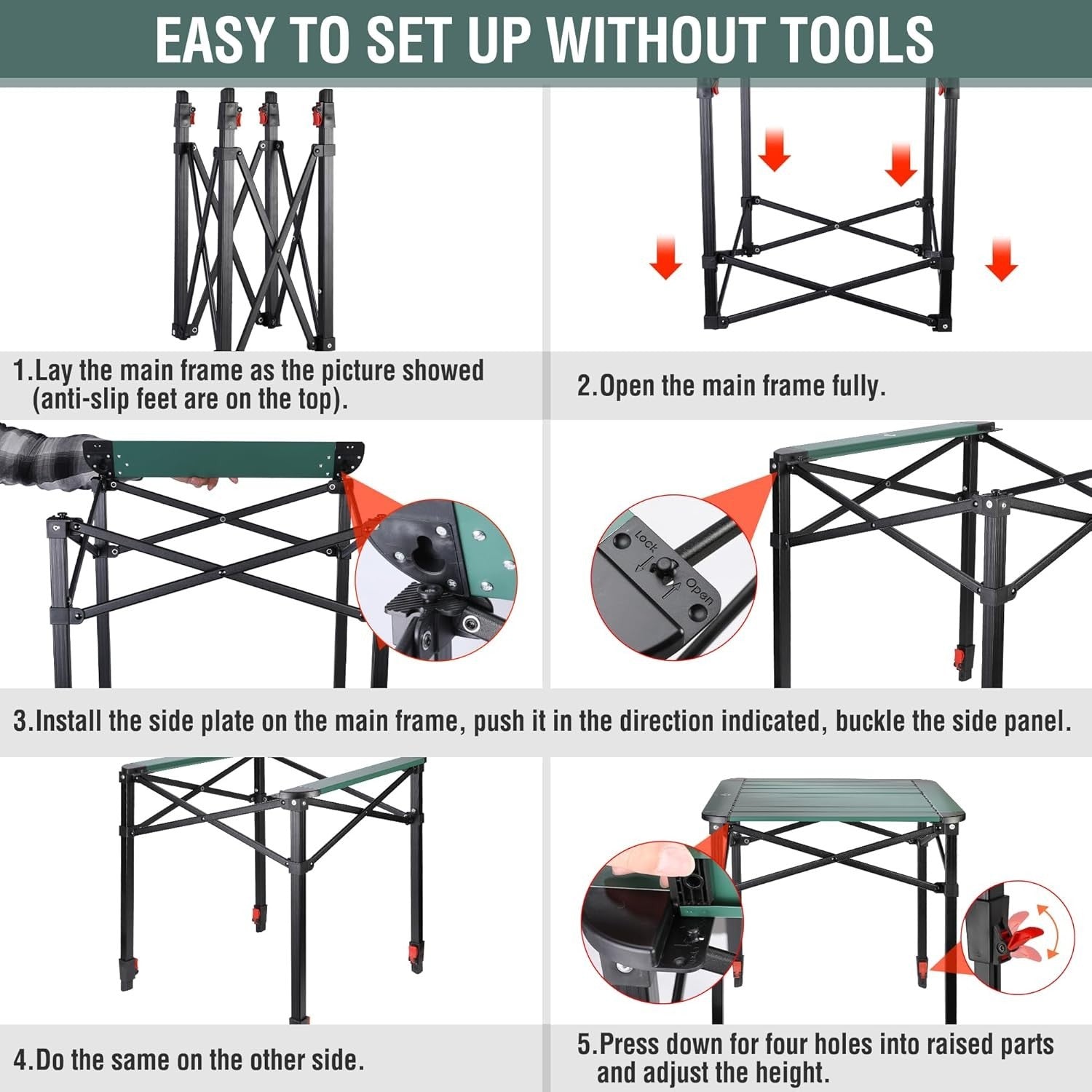 EASY TO SET UP WITHOUT TOOLS

1.Lay the main frame as the picture showed (anti-slip feet are on the top).

2.Open the main frame fully.

Lock

Open

3.Install the side plate on the main frame, push it in the direction indicated, buckle the side panel.

4.Do the same on the other side.

5.Press down for four holes into raised parts and adjust the height.