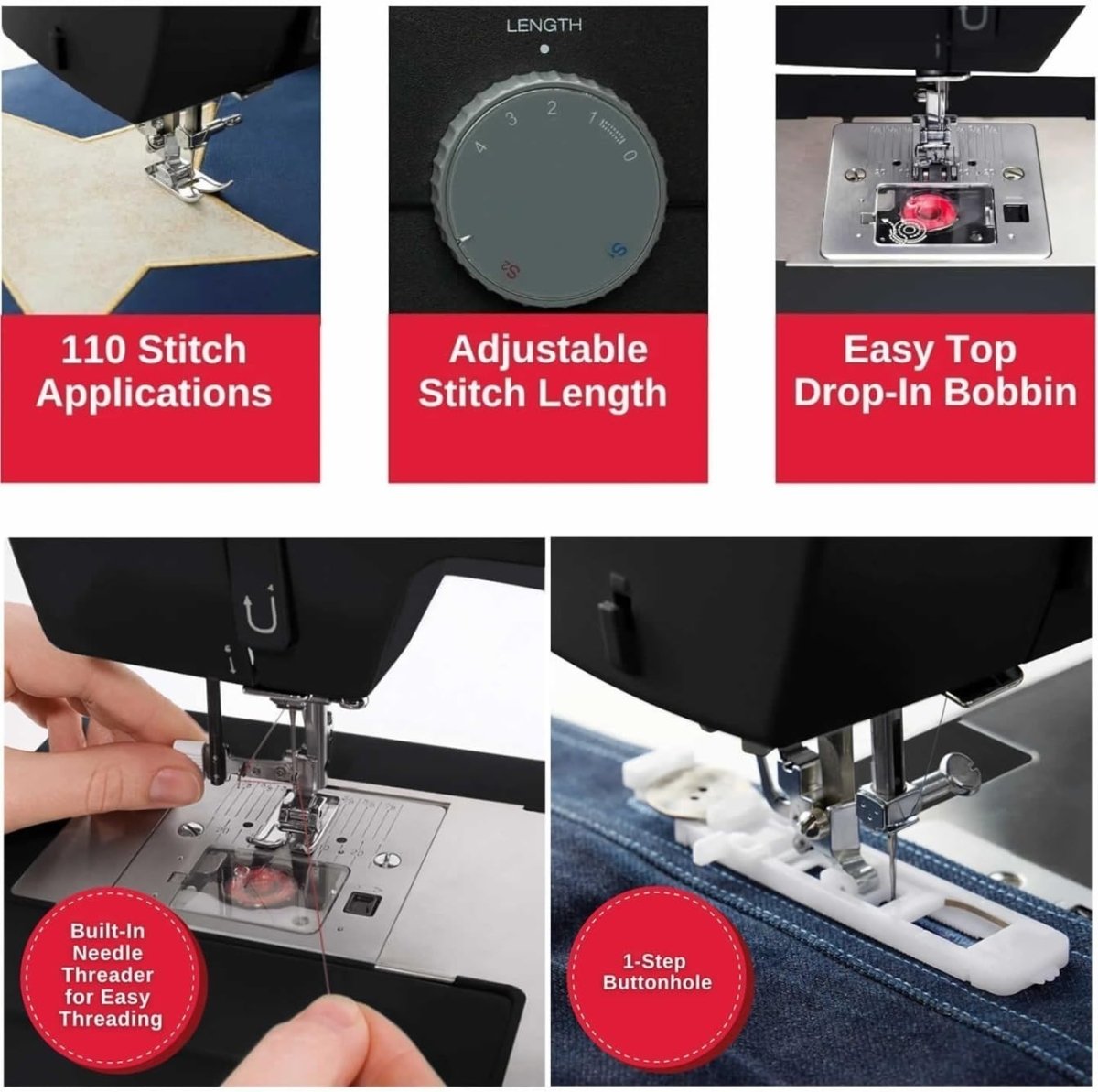 110 Stitch Applications

LENGTH
4 3 2 1 0
S2 S1

Adjustable Stitch Length

Easy Top Drop-In Bobbin

Built-In Needle Threader for Easy Threading

1-Step Buttonhole