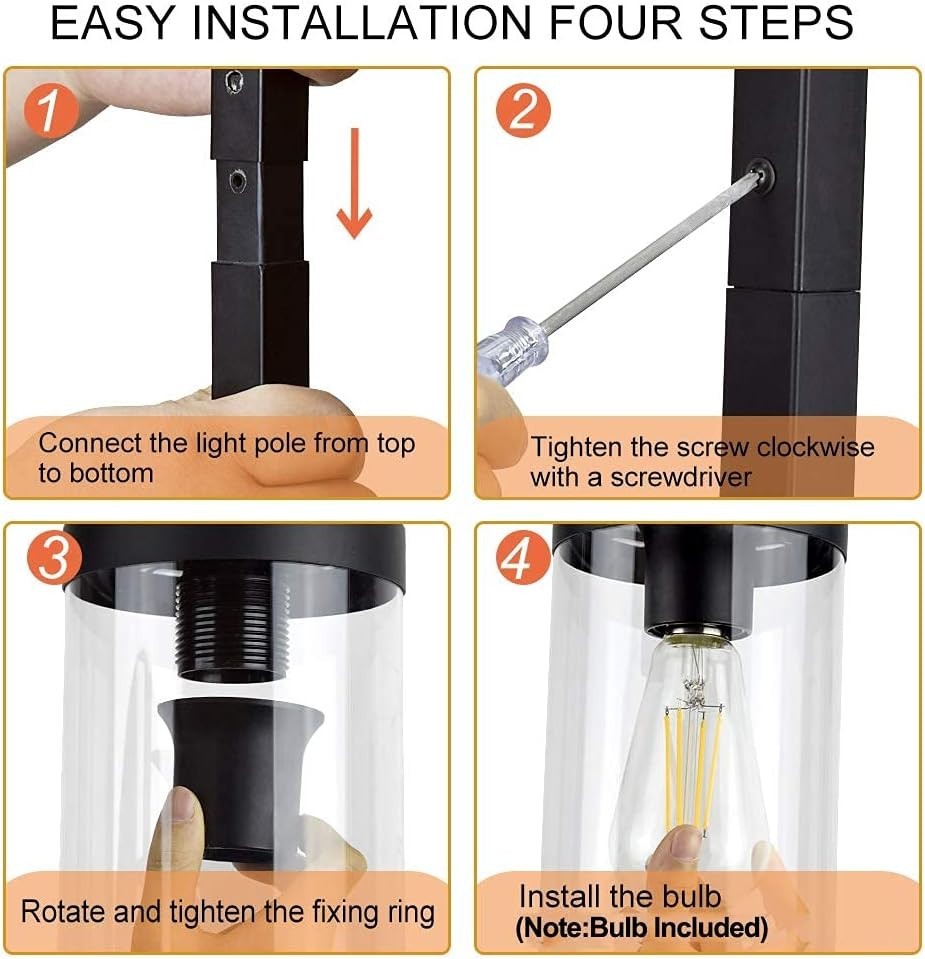 EASY INSTALLATION FOUR STEPS

1

Connect the light pole from top to bottom

2

Tighten the screw clockwise with a screwdriver

3

Rotate and tighten the fixing ring

4

Install the bulb
(Note:Bulb Included)