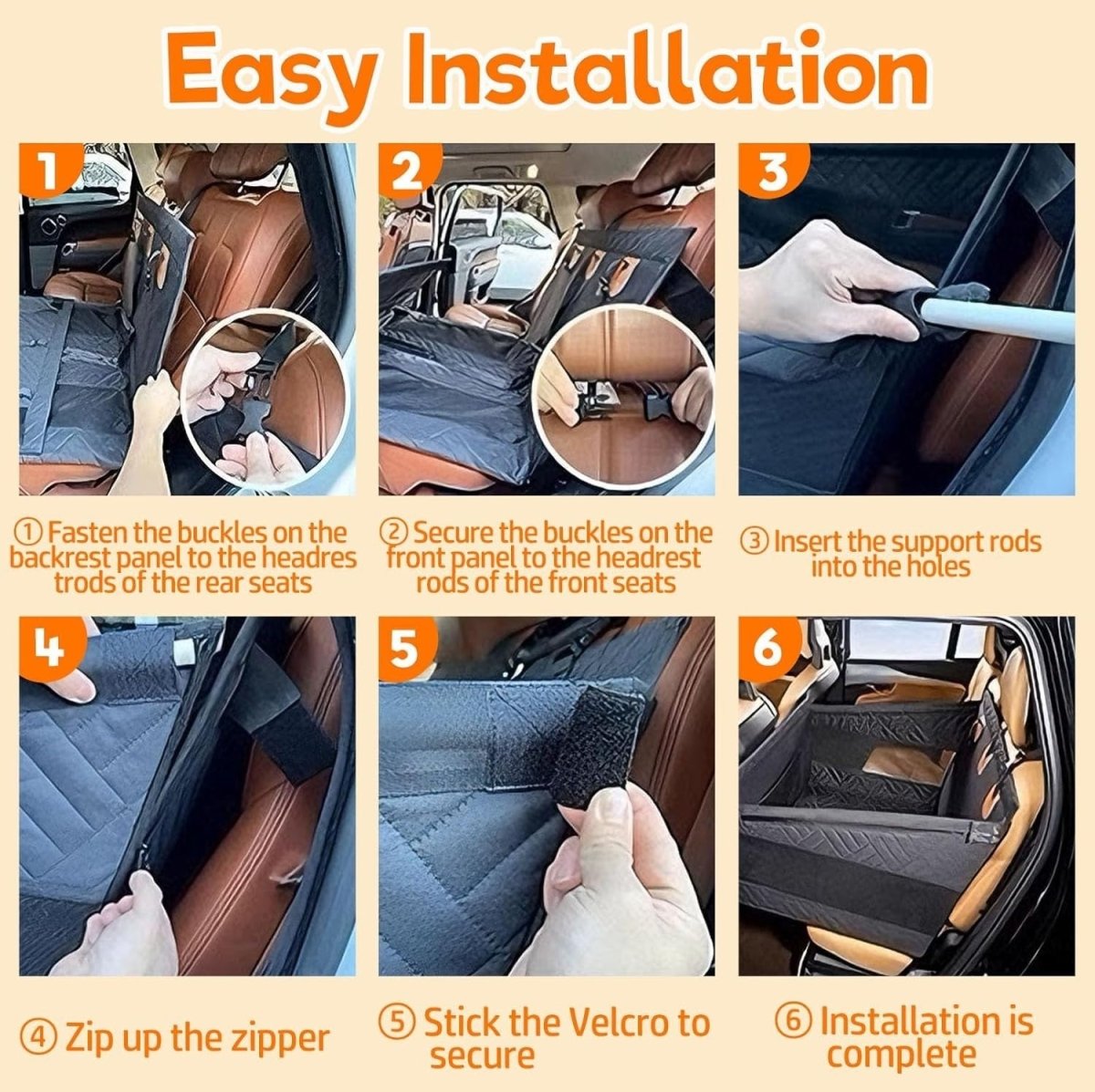 Easy Installation

1

2

3

① Fasten the buckles on the backrest panel to the headres trods of the rear seats

② Secure the buckles on the front panel to the headrest rods of the front seats

③ Insert the support rods into the holes

4

5

6

④ Zip up the zipper

⑤ Stick the Velcro to secure

⑥ Installation is complete