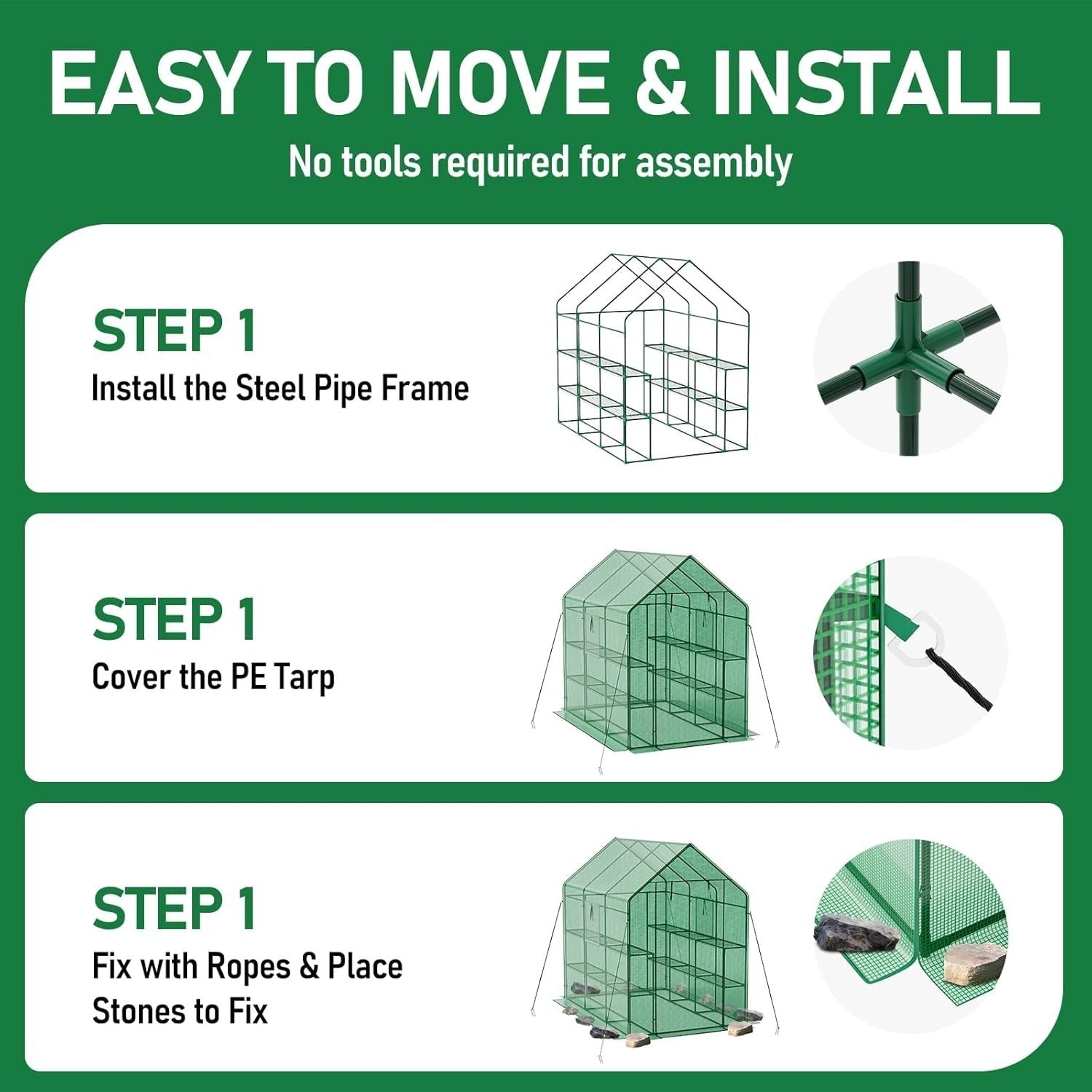 EASY TO MOVE & INSTALL

No tools required for assembly

STEP 1

Install the Steel Pipe Frame

STEP 1

Cover the PE Tarp

STEP 1

Fix with Ropes & Place Stones to Fix