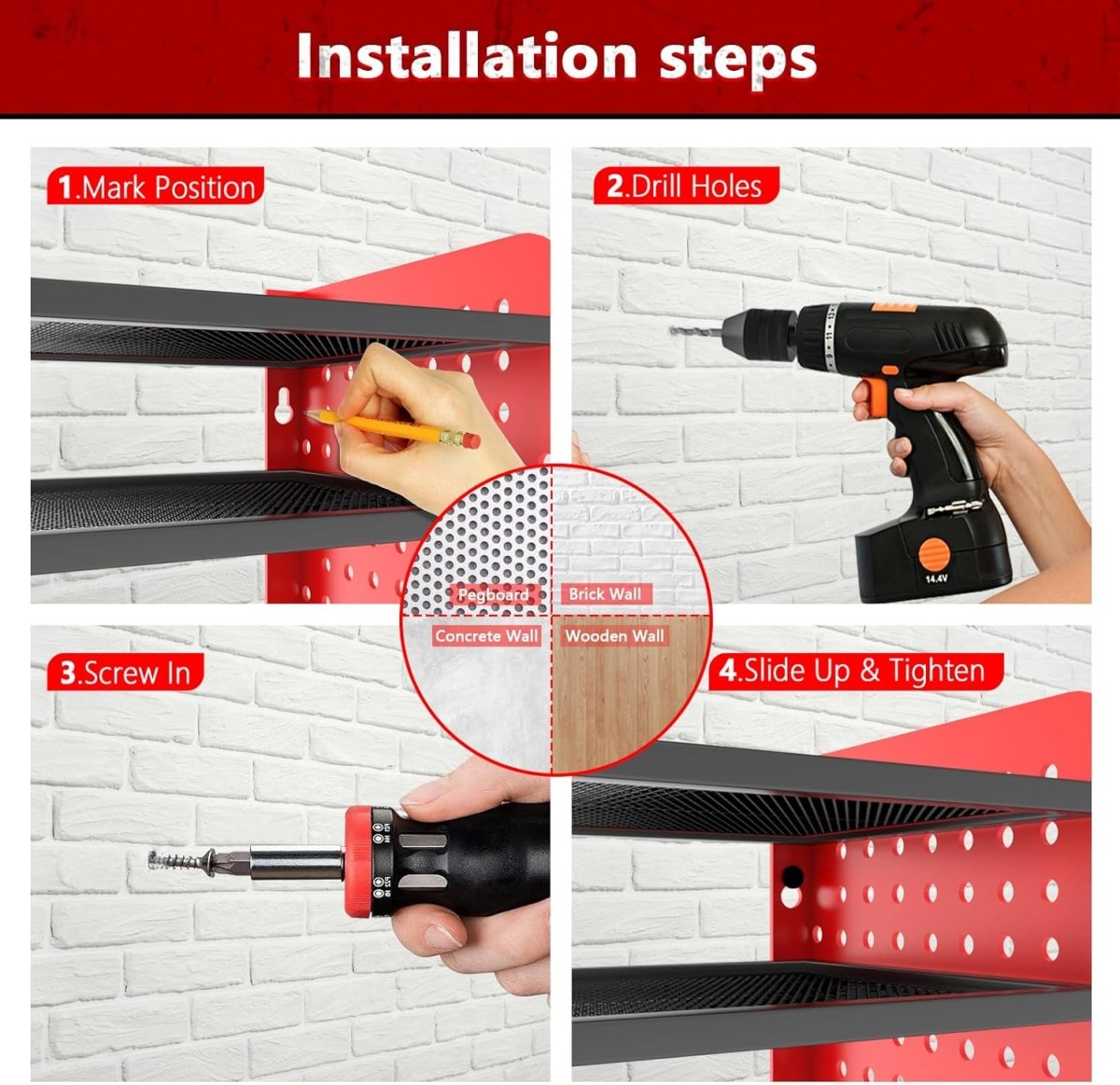 Installation steps

1.Mark Position

2.Drill Holes

14.4V

Pegboard

Brick Wall

Concrete Wall

Wooden Wall

3.Screw In

4.Slide Up & Tighten