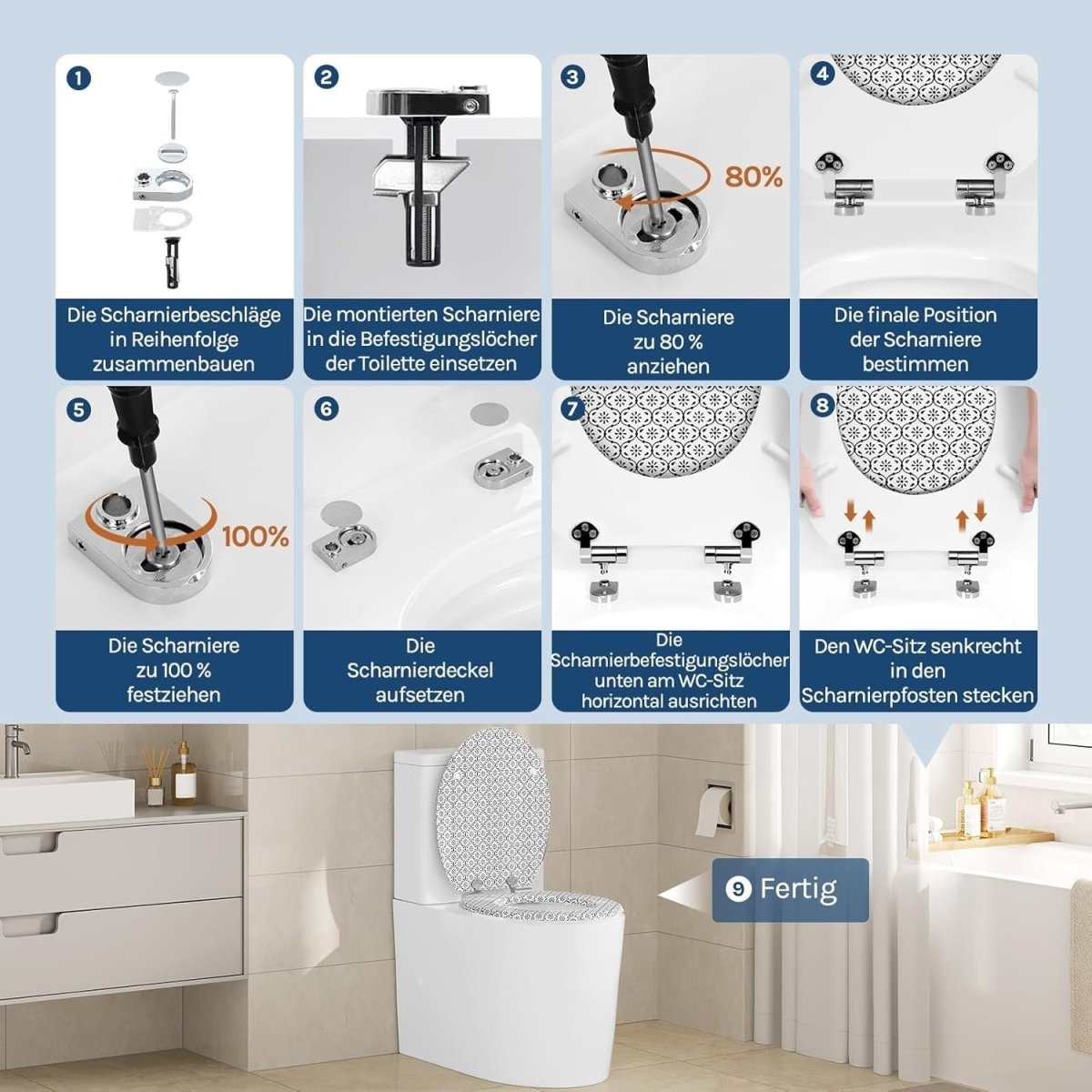 1
Die Scharnierbeschläge in Reihenfolge zusammenbauen

2
Die montierten Scharniere in die Befestigungslöcher der Toilette einsetzen

3
80%
Die Scharniere zu 80 % anziehen

4
Die finale Position der Scharniere bestimmen

5
100%
Die Scharniere zu 100 % festziehen

6
Die Scharnierdeckel aufsetzen

7
Die Scharnierbefestigungslöcher unten am WC-Sitz horizontal ausrichten

8
Den WC-Sitz senkrecht in den Scharnierpfosten stecken

9 Fertig