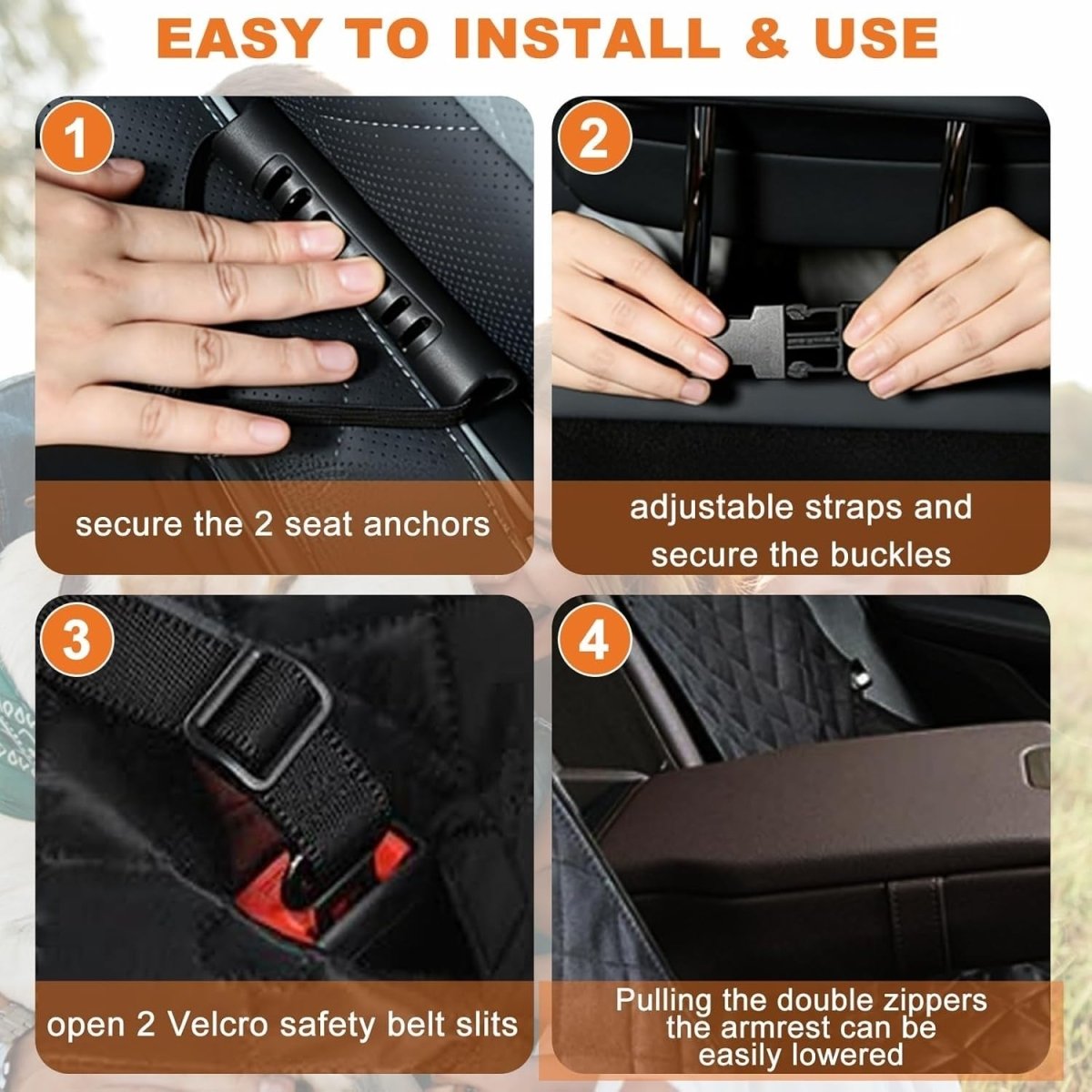 EASY TO INSTALL & USE

1

secure the 2 seat anchors

2

adjustable straps and secure the buckles

3

open 2 Velcro safety belt slits

4

Pulling the double zippers the armrest can be easily lowered