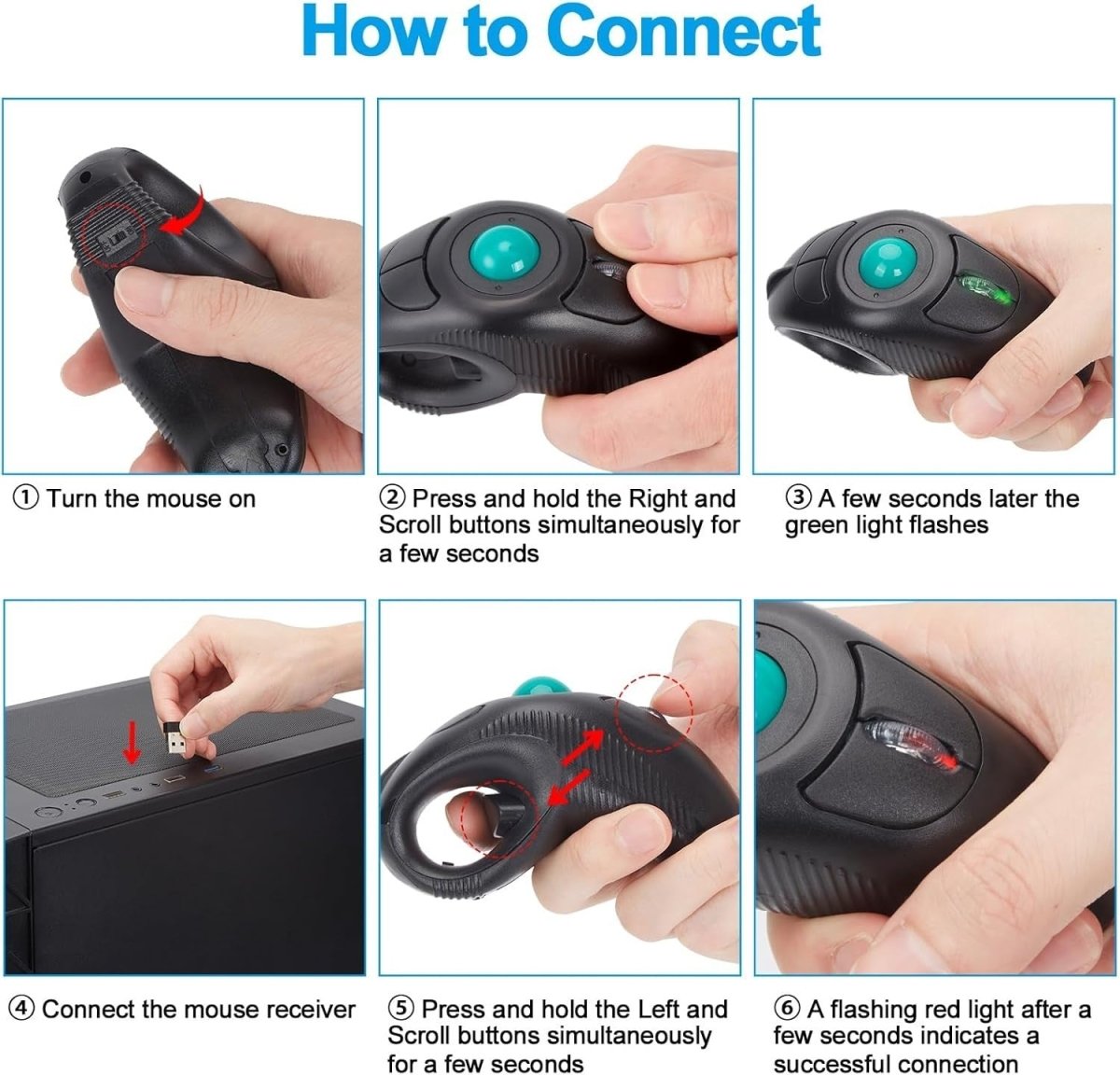 How to Connect

① Turn the mouse on

② Press and hold the Right and Scroll buttons simultaneously for a few seconds

③ A few seconds later the green light flashes

④ Connect the mouse receiver

⑤ Press and hold the Left and Scroll buttons simultaneously for a few seconds

⑥ A flashing red light after a few seconds indicates a successful connection